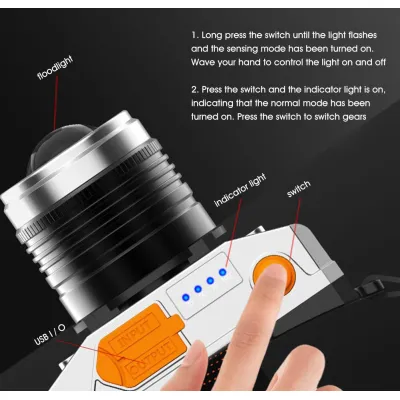 1. Long press the switch until the light flashes and the sensing mode has been turned on. Wave your hand to control the light on and off

2. Press the switch and the indicator light is on, indicating that the normal mode has been turned on. Press the switch to switch gears

floodlight

indicator light

switch

USB I / O

INPUT

OUTPUT